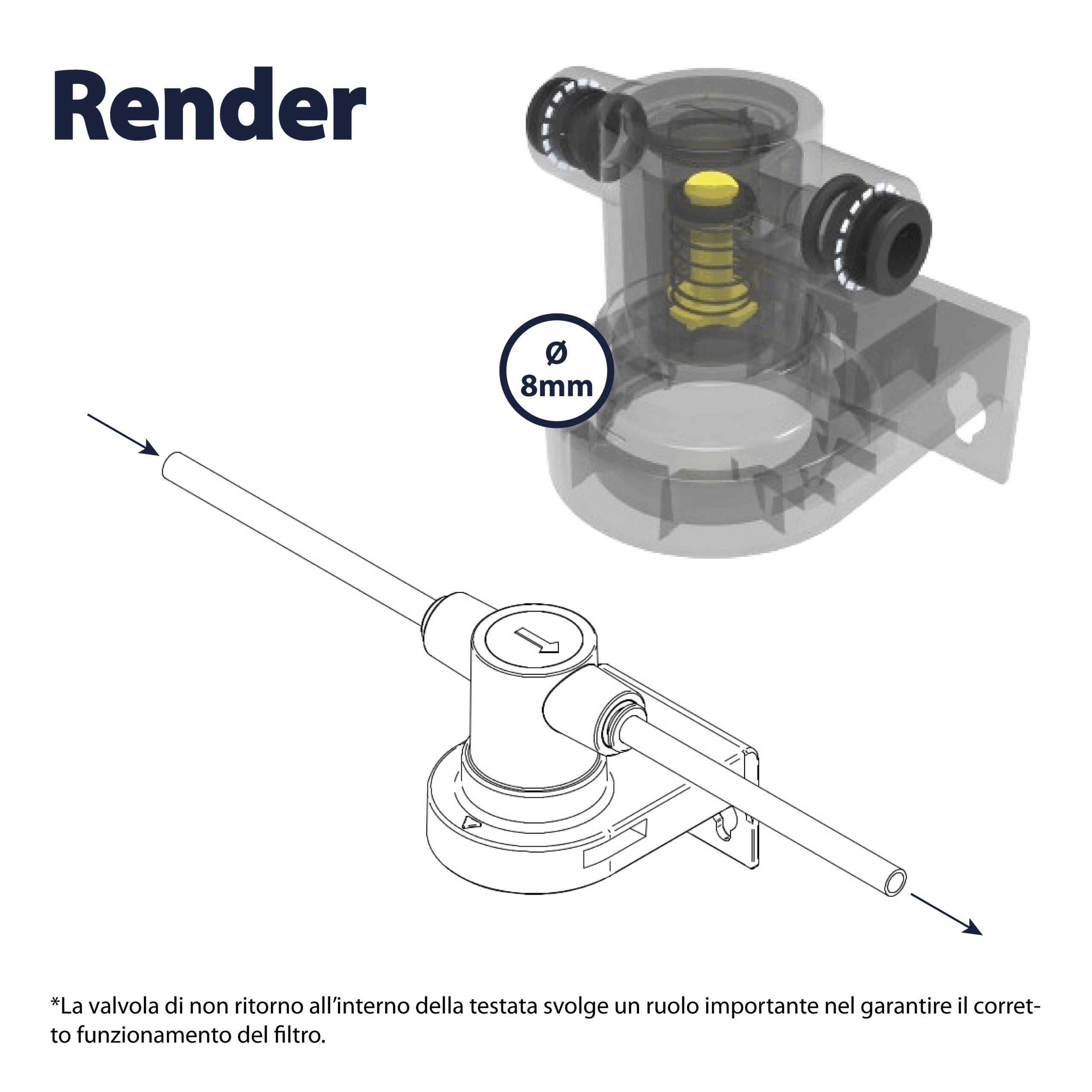 Render

Ø
8mm

*La valvola di non ritorno all'interno della testata svolge un ruolo importante nel garantire il corretto funzionamento del filtro.